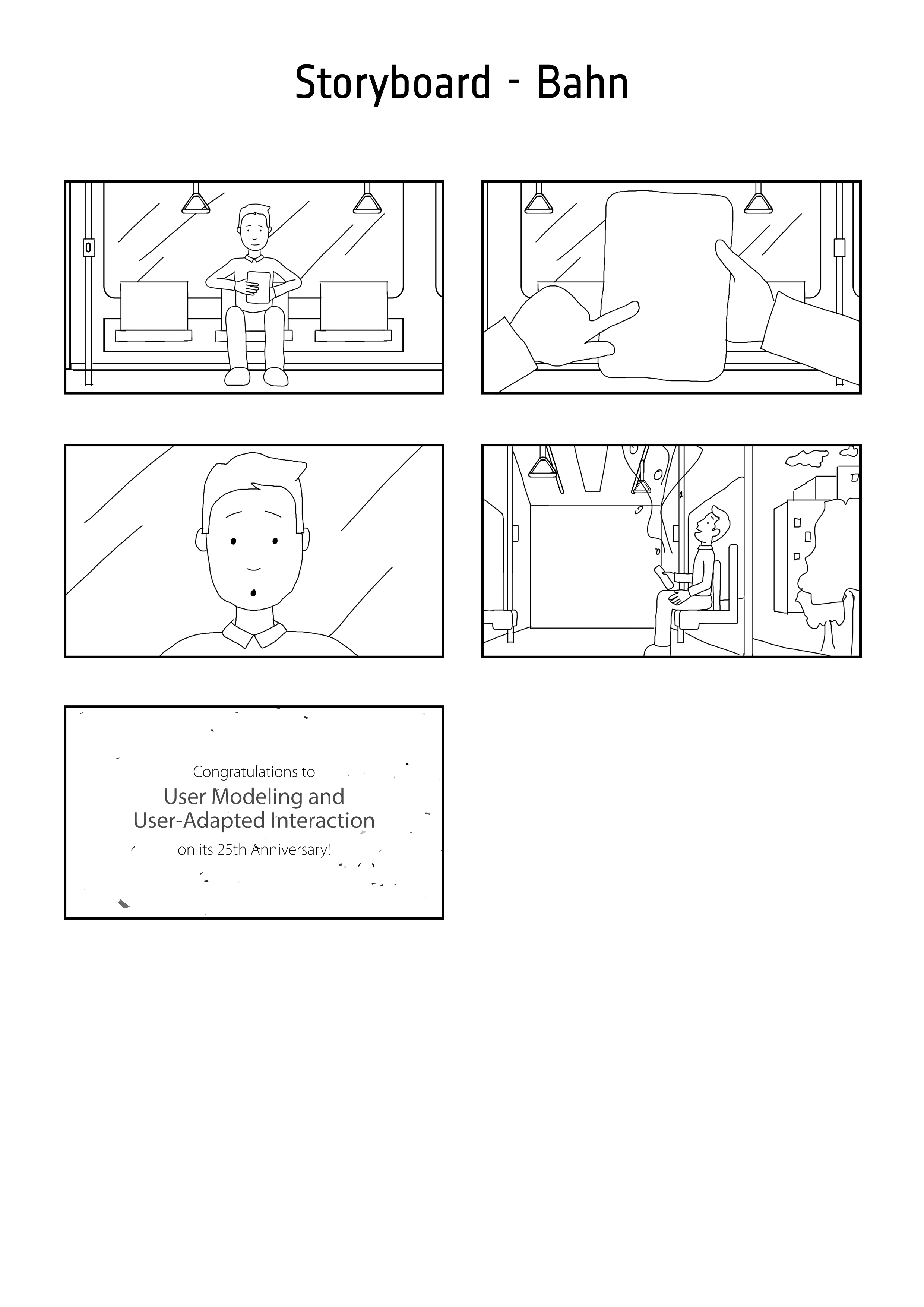 Storyboard - Bahn

Congratulations to
User Modeling and
User-Adapted Interaction
on its 25th Anniversary!